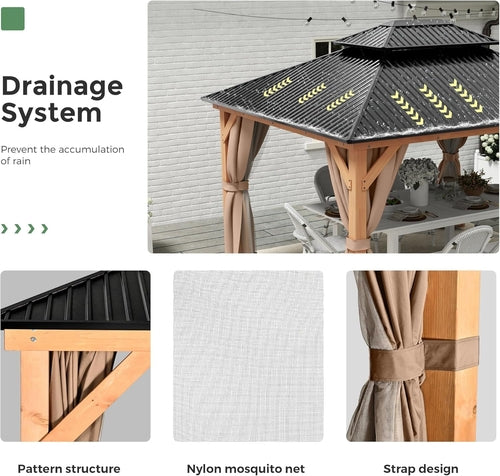 Drainage System

Prevent the accumulation of rain

Pattern structure

Nylon mosquito net

Strap design